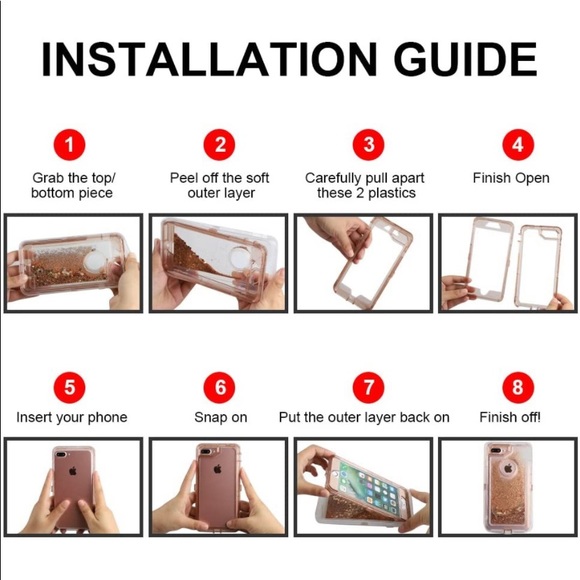 INSTALLATION GUIDE

1
Grab the top/ bottom piece

2
Peel off the soft outer layer

3
Carefully pull apart these 2 plastics

4
Finish Open

5
Insert your phone

6
Snap on

7
Put the outer layer back on

8
Finish off!